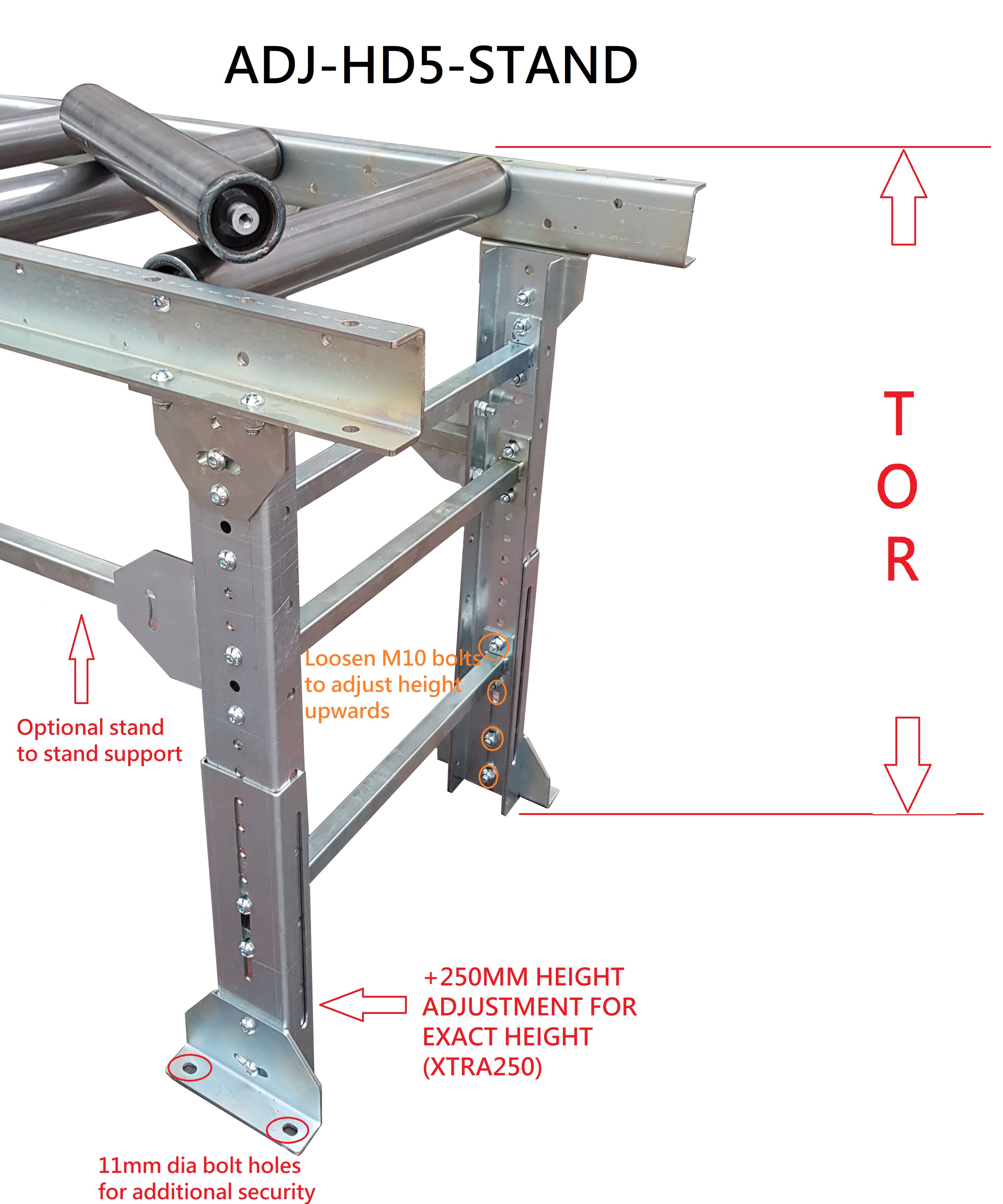 ADJ-HD5-STAND

T
O
R

Loosen M10 bolts to adjust height upwards

Optional stand to stand support

+250MM HEIGHT ADJUSTMENT FOR EXACT HEIGHT (XTRA250)

11mm dia bolt holes for additional security